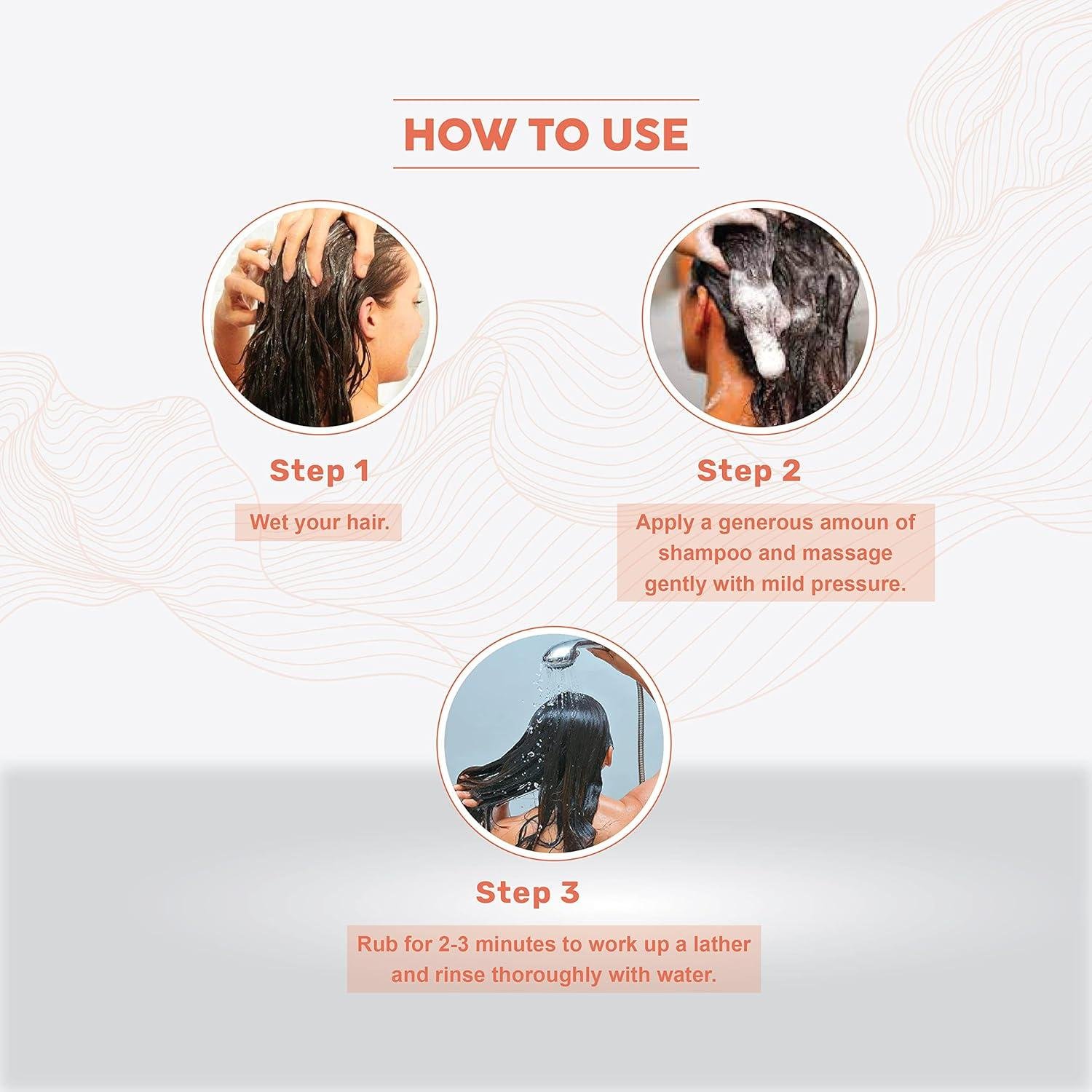 HOW TO USE

Step 1

Wet your hair.

Step 2

Apply a generous amoun of shampoo and massage gently with mild pressure.

Step 3

Rub for 2-3 minutes to work up a lather and rinse thoroughly with water.