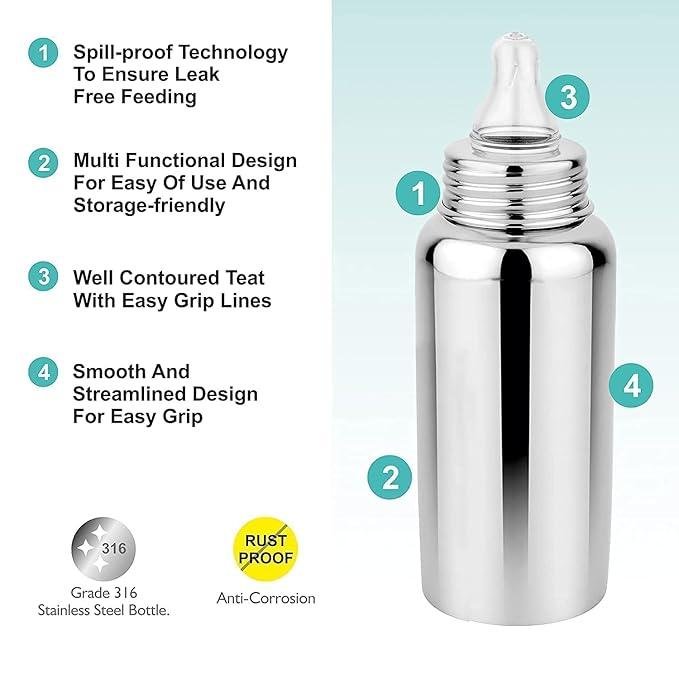 1 Spill-proof Technology To Ensure Leak Free Feeding

2 Multi Functional Design For Easy Of Use And Storage-friendly

3 Well Contoured Teat With Easy Grip Lines

4 Smooth And Streamlined Design For Easy Grip

316

Grade 316 Stainless Steel Bottle.

RUST PROOF

Anti-Corrosion

3

1

4

2