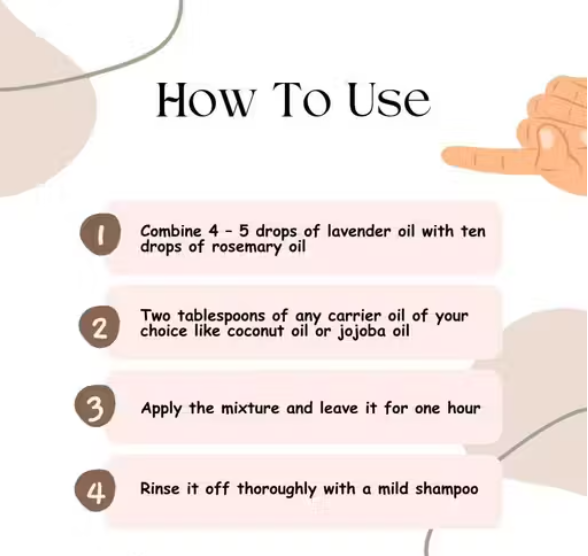 How To Use

1 Combine 4 - 5 drops of lavender oil with ten drops of rosemary oil

2 Two tablespoons of any carrier oil of your choice like coconut oil or jojoba oil

3 Apply the mixture and leave it for one hour

4 Rinse it off thoroughly with a mild shampoo