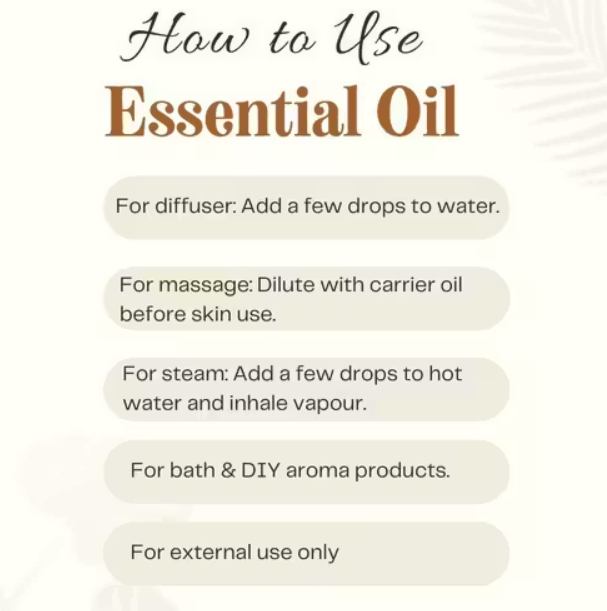 How to Use
Essential Oil

For diffuser: Add a few drops to water.

For massage: Dilute with carrier oil before skin use.

For steam: Add a few drops to hot water and inhale vapour.

For bath & DIY aroma products.

For external use only