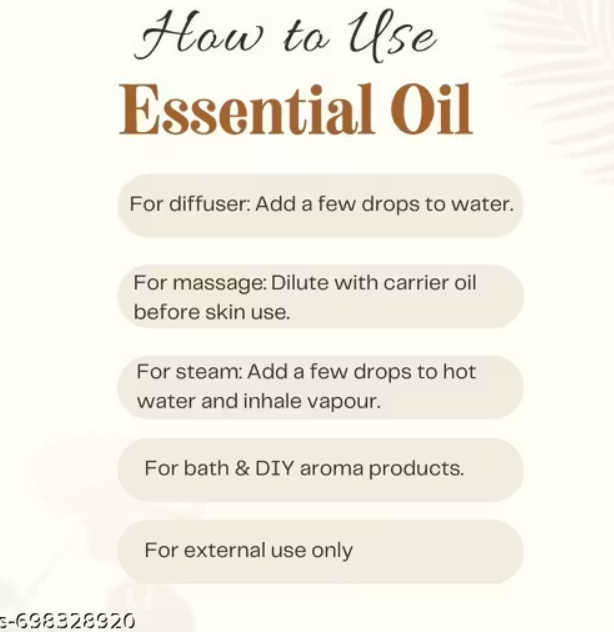 How to Use
Essential Oil

For diffuser: Add a few drops to water.

For massage: Dilute with carrier oil before skin use.

For steam: Add a few drops to hot water and inhale vapour.

For bath & DIY aroma products.

For external use only

s-698328920