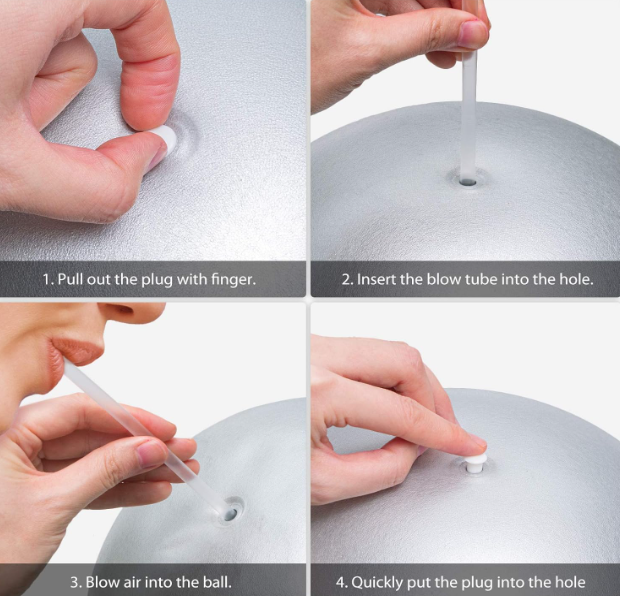 1. Pull out the plug with finger.

2. Insert the blow tube into the hole.

3. Blow air into the ball.

4. Quickly put the plug into the hole