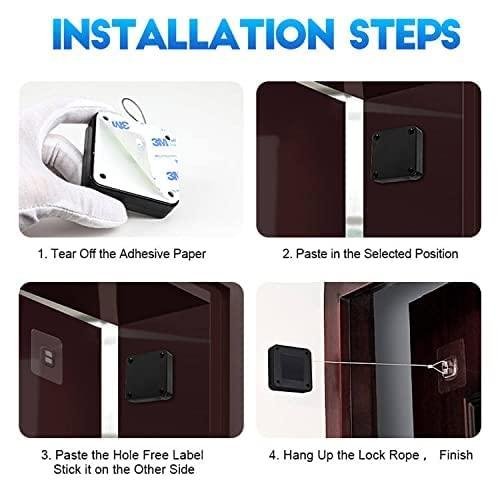 INSTALLATION STEPS

3M 3M 3M

1. Tear Off the Adhesive Paper

2. Paste in the Selected Position

3. Paste the Hole Free Label Stick it on the Other Side

4. Hang Up the Lock Rope , Finish