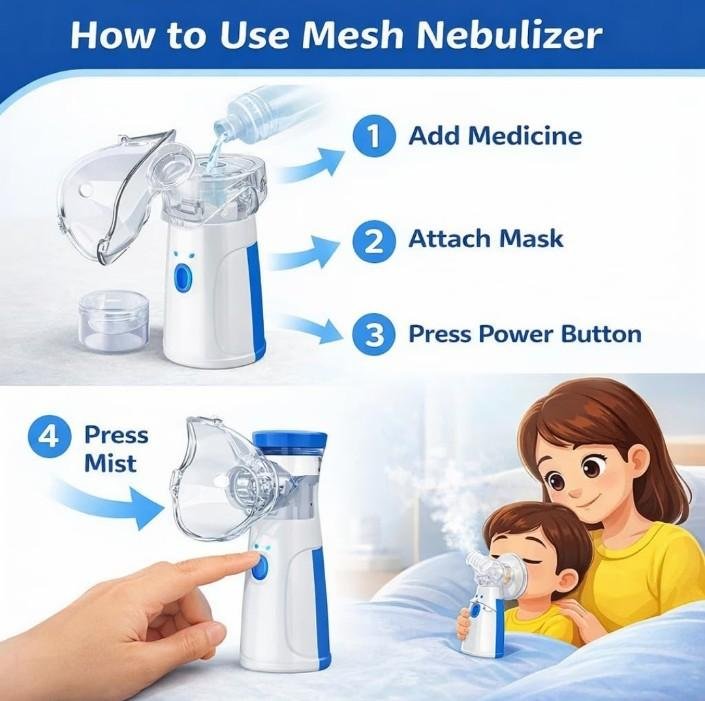 How to Use Mesh Nebulizer

1 Add Medicine

2 Attach Mask

3 Press Power Button

4 Press Mist