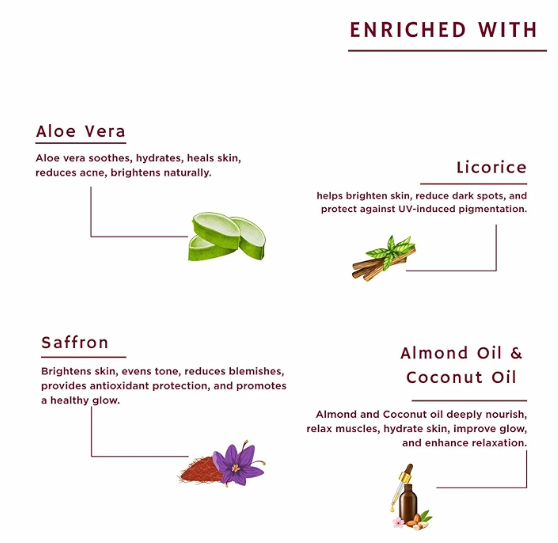 ENRICHED WITH

Aloe Vera

Aloe vera soothes, hydrates, heals skin, reduces acne, brightens naturally.

Licorice

helps brighten skin, reduce dark spots, and protect against UV-induced pigmentation.

Saffron

Brightens skin, evens tone, reduces blemishes, provides antioxidant protection, and promotes a healthy glow.

Almond Oil & Coconut Oil

Almond and Coconut oil deeply nourish, relax muscles, hydrate skin, improve glow, and enhance relaxation.