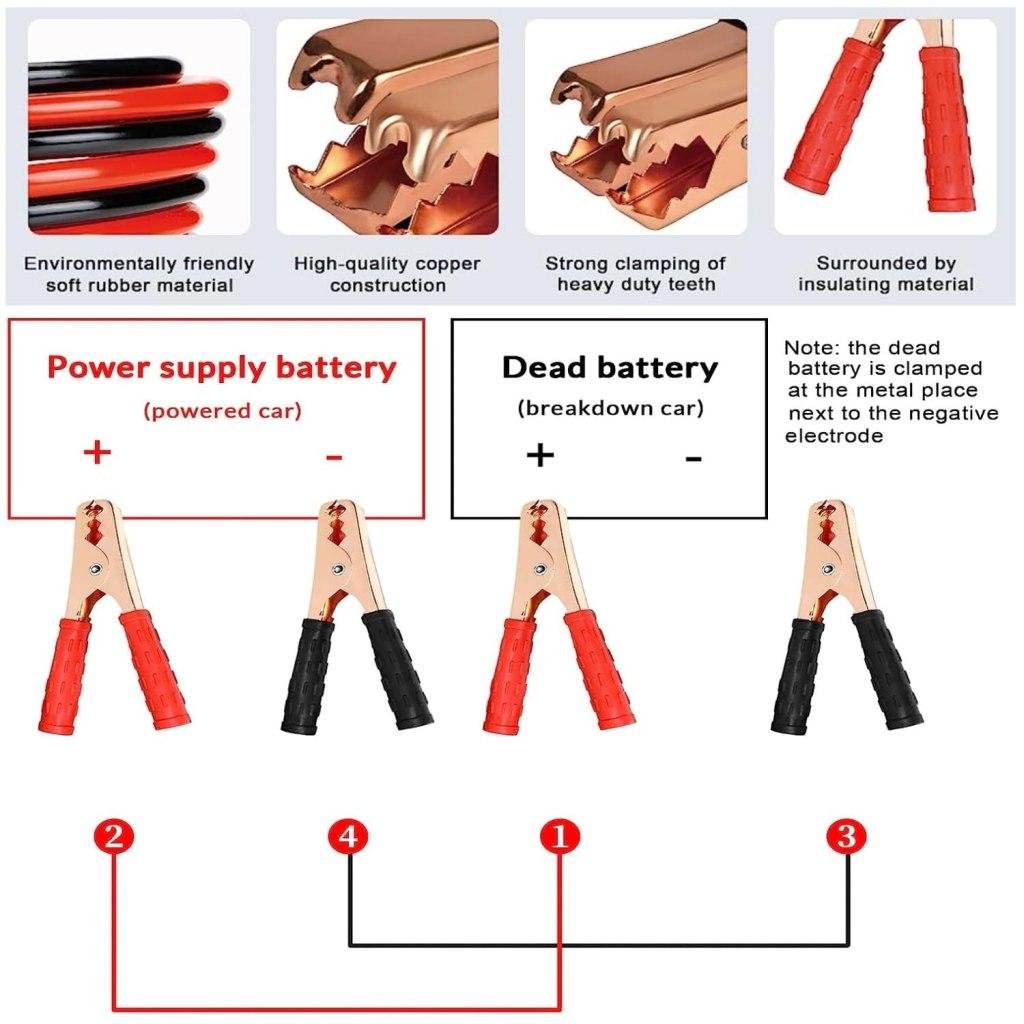 Environmentally friendly soft rubber material

High-quality copper construction

Strong clamping of heavy duty teeth

Surrounded by insulating material

Power supply battery
(powered car)
+ -

Dead battery
(breakdown car)
+ -

Note: the dead battery is clamped at the metal place next to the negative electrode

2
4
1
3